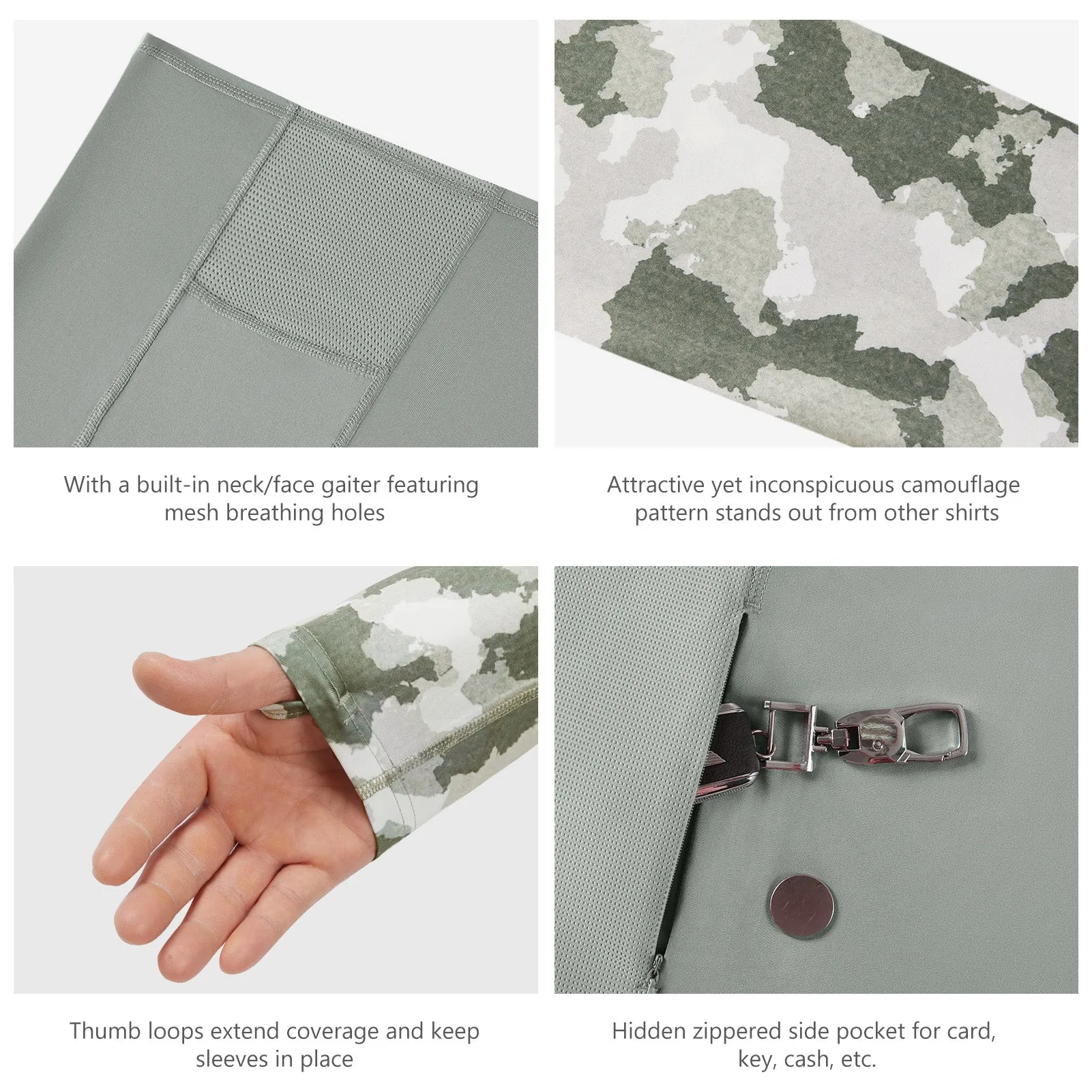 With a built-in neck/face gaiter featuring mesh breathing holes

Attractive yet inconspicuous camouflage pattern stands out from other shirts

Thumb loops extend coverage and keep sleeves in place

Hidden zippered side pocket for card, key, cash, etc.